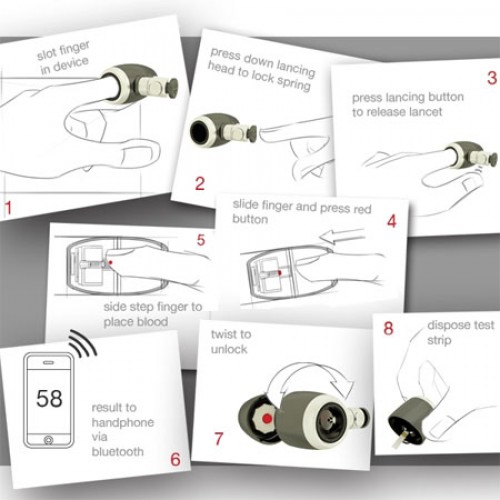 slot finger in device

1

press down lancing head to lock spring

2

3

press lancing button to release lancet

slide finger and press red button

4

5

side step finger to place blood

58

result to handphone via bluetooth

6

twist to unlock

7

8

dispose test strip